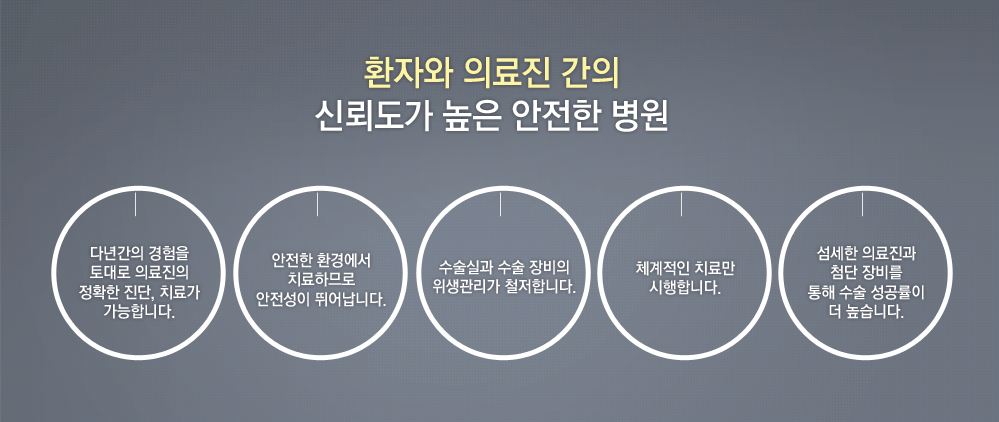 환자와 의료진 간의
신뢰도가 높은 안전한 병원

다년간의 경험을
토대로 의료진의
정확한 진단, 치료가
가능합니다.

안전한 환경에서
치료하므로
안전성이 뛰어납니다.

수술실과 수술 장비의
위생관리가 철저합니다.

체계적인 치료만
시행합니다.

섬세한 의료진과
첨단 장비를
통해 수술 성공률이
더 높습니다.